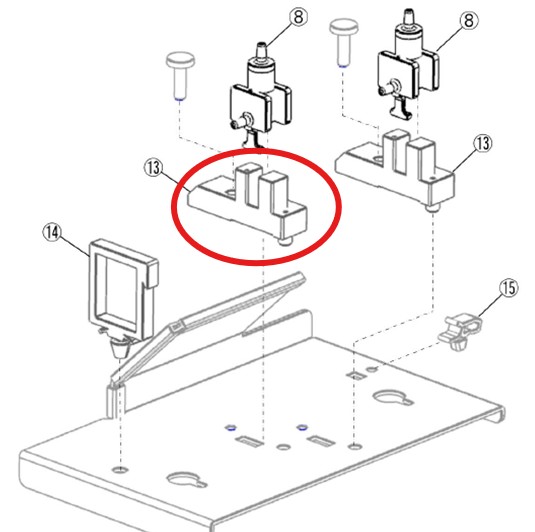 8
8
13
13
14
15