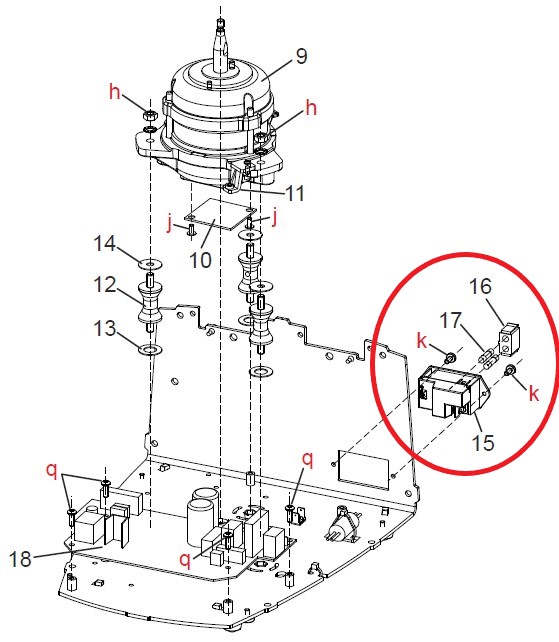 9
h
h
11
j
j
10
14
12
13
16
17
k
k
15
q
q
q
18