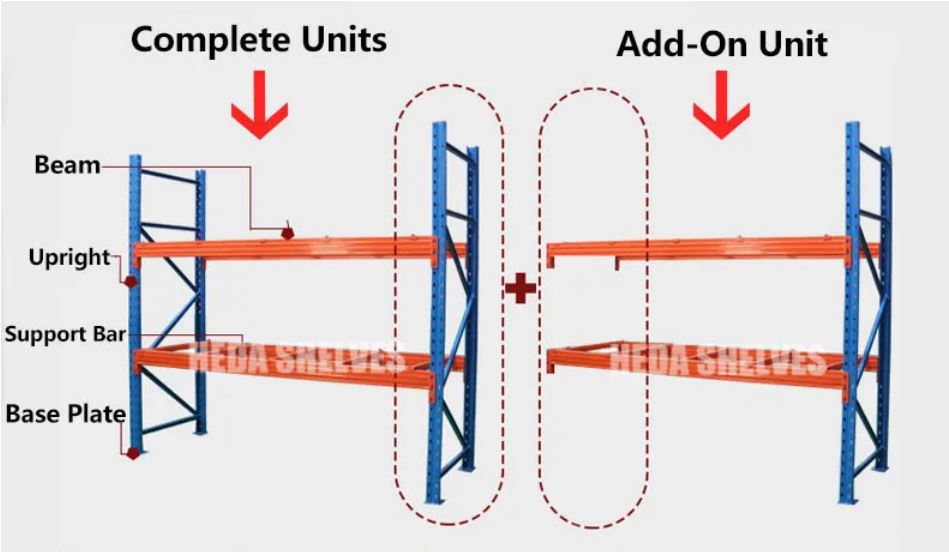 Complete Units

Add-On Unit

Beam

Upright

Support Bar

Base Plate

HEDA SHELVES

HEDA SHELVES