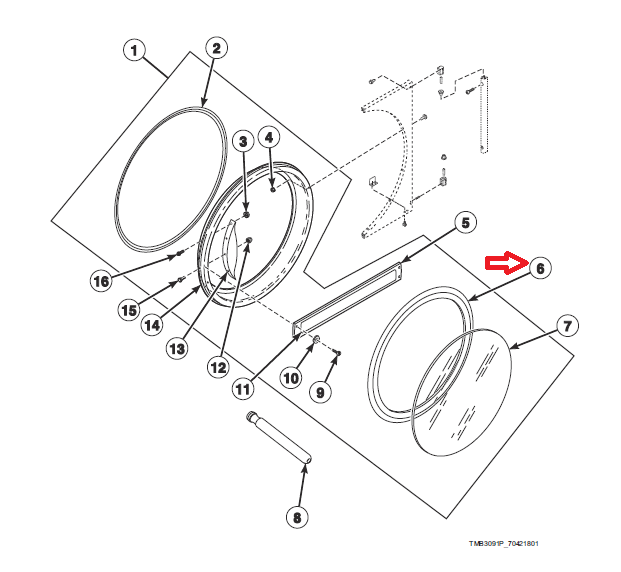 1
2
3
4
5
6
7
16
15
14
13
12
11
10
9
8
TMB3091P_70421801