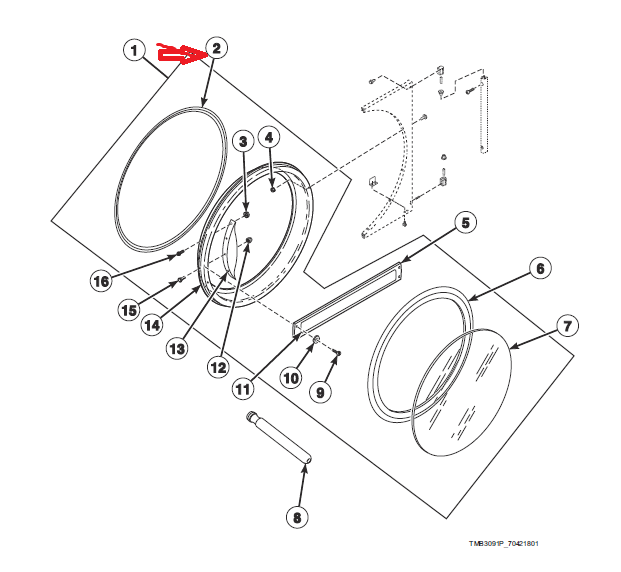 1
2
3
4
5
6
7
16
15
14
13
12
11
10
9
8
TMB3091P_70421801