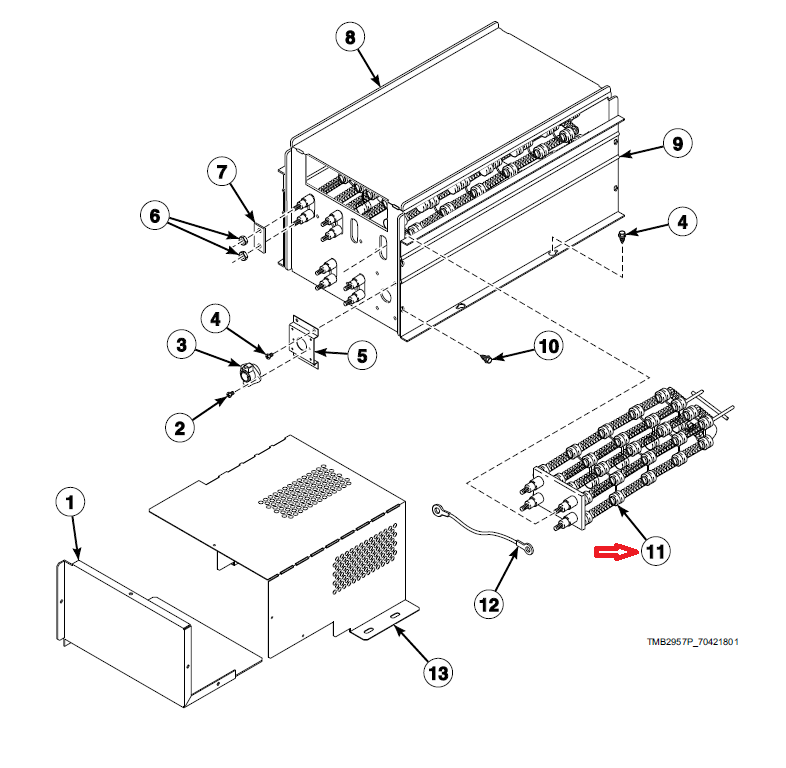 8
9
7
6
4
4
3
5
10
2
1
11
12
13
TMB2957P_70421801