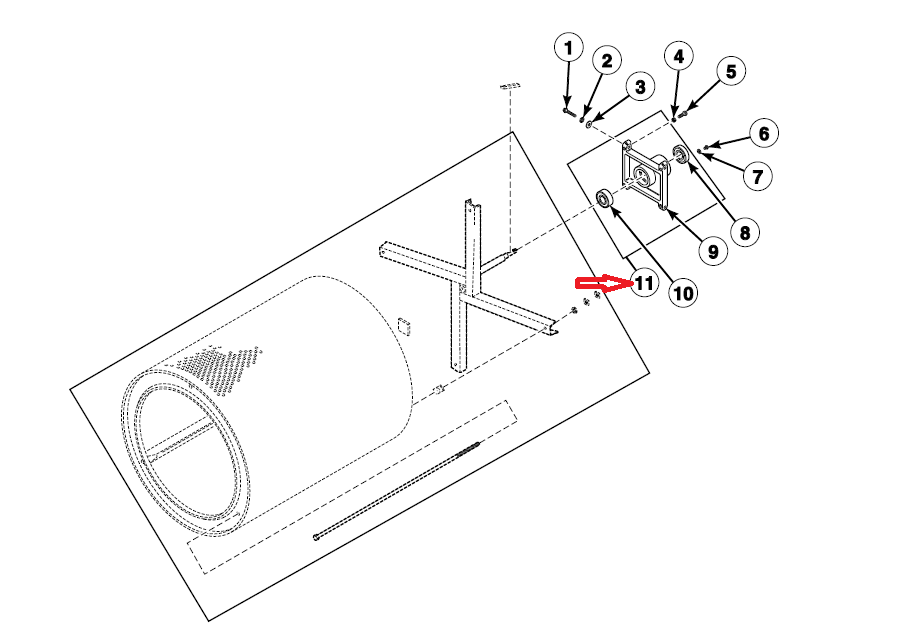 1
2
3
4
5
6
7
8
9
10
11