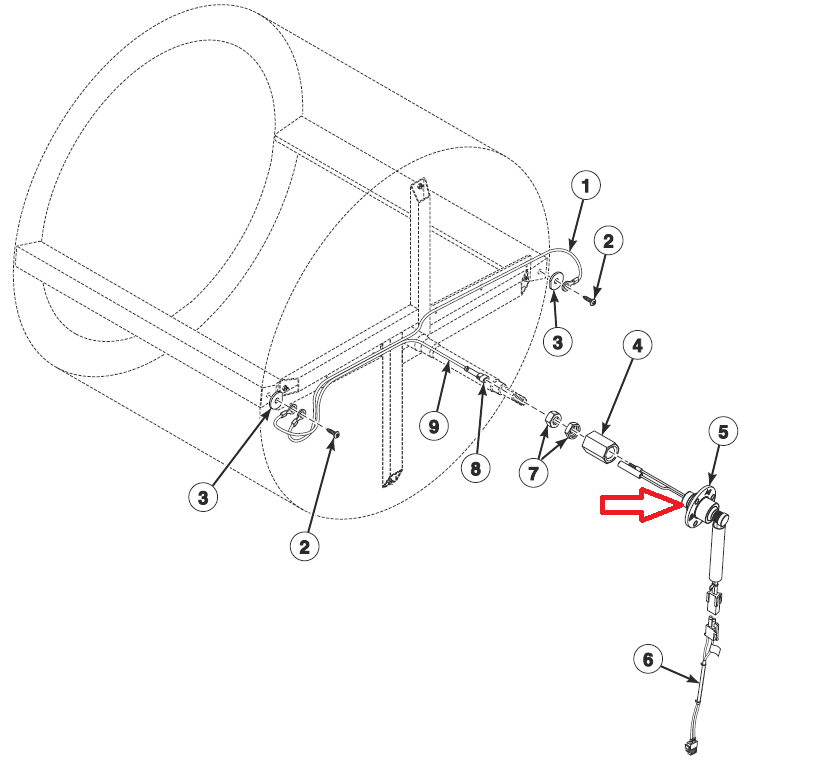 1
2
3
4
5
9
8
7
3
2
6