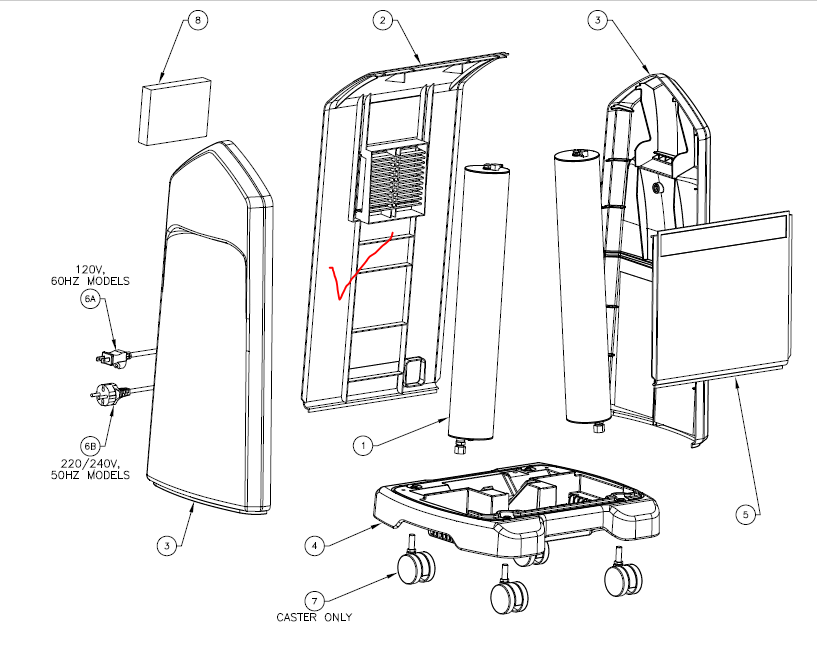 8

2

3

120V,
60HZ MODELS

6A

6B

220/240V,
50HZ MODELS

1

3

4

5

7

CASTER ONLY