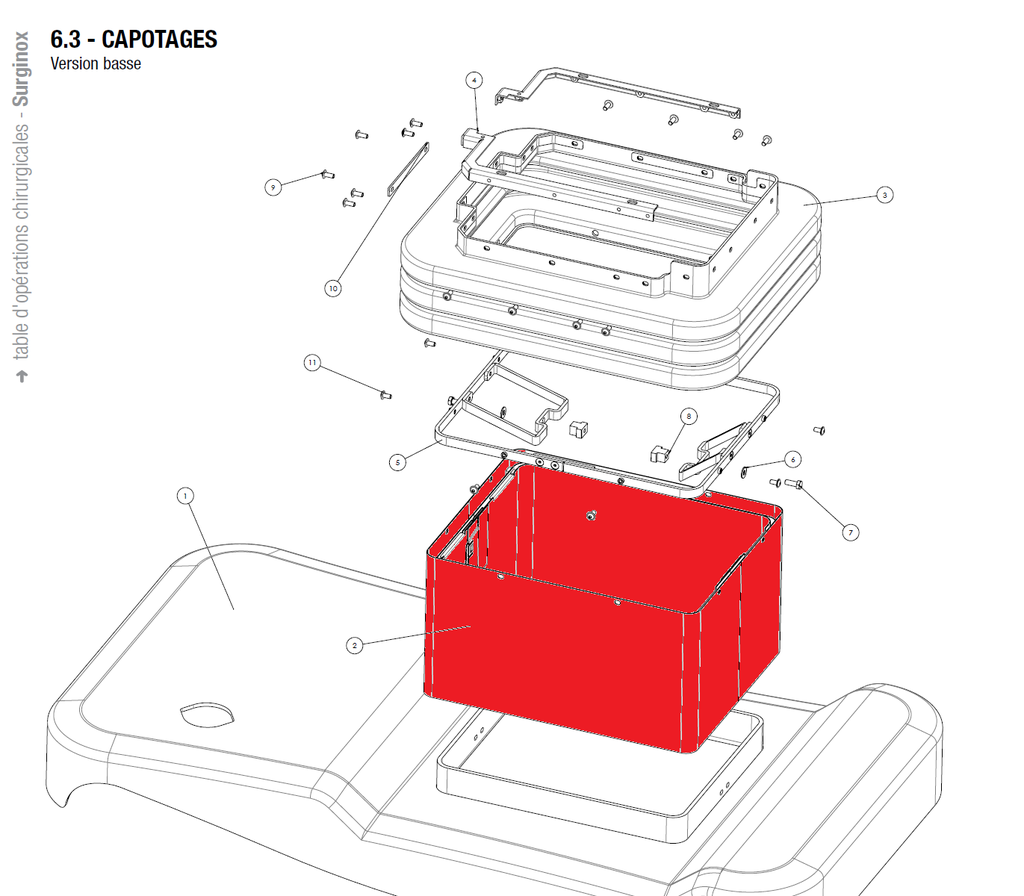 → table d'opérations chirurgicales - Surginox

6.3 - CAPOTAGES
Version basse

4
3
9
10
11
8
5
6
7
1
2