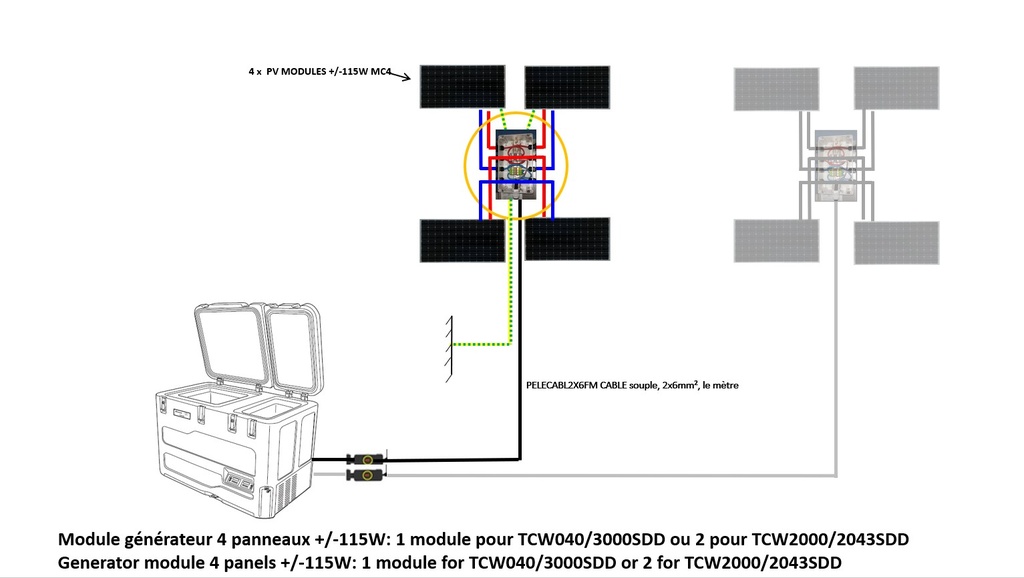 4 x PV MODULES +/-115W MC4

PELECABL2X6FM CABLE souple, 2x6mm², le mètre

Module générateur 4 panneaux +/-115W: 1 module pour TCW040/3000SDD ou 2 pour TCW2000/2043SDD
Generator module 4 panels +/-115W: 1 module for TCW040/3000SDD or 2 for TCW2000/2043SDD