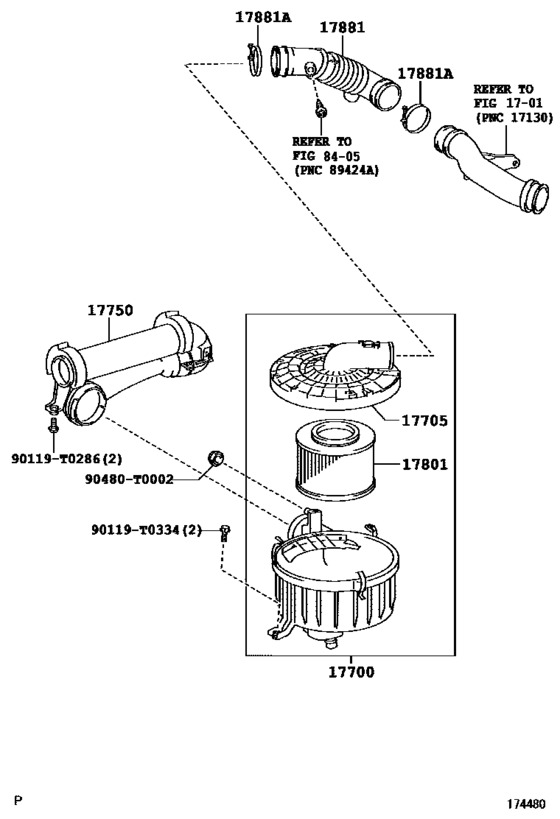 17881A
17881
17881A
REFER TO
FIG 17-01
(PNC 17130)
REFER TO
FIG 84-05
(PNC 89424A)
17750
17705
17801
90119-T0286(2)
90480-T0002
90119-T0334(2)
17700
P
174480