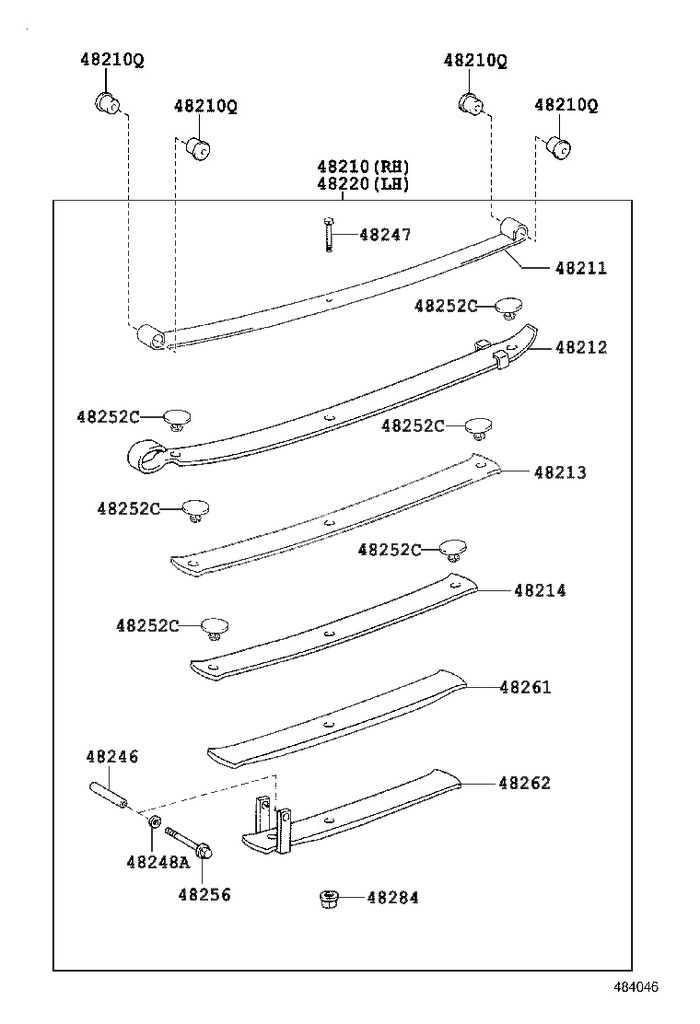 48210Q
48210Q
48210Q
48210Q
48210(RH)
48220(LH)
48247
48211
48252C
48212
48252C
48252C
48213
48252C
48252C
48214
48252C
48261
48246
48262
48248A
48256
48284
484046