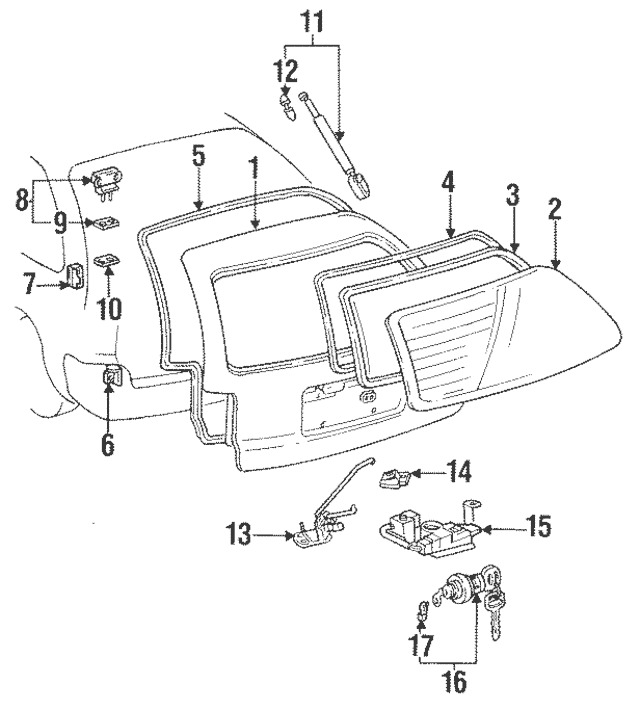 11
12
5
1
4
3
2
8
9
7
10
6
14
13
15
17
16