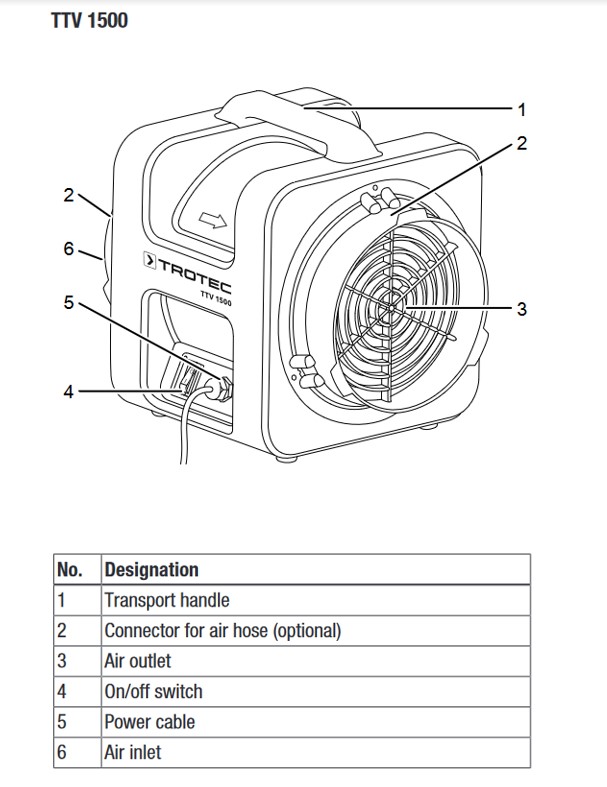 TTV 1500

1
2
2
6
TROTEC
TTV 1500
5
3
4

| No. | Designation |
|---|---|
| 1 | Transport handle |
| 2 | Connector for air hose (optional) |
| 3 | Air outlet |
| 4 | On/off switch |
| 5 | Power cable |
| 6 | Air inlet |