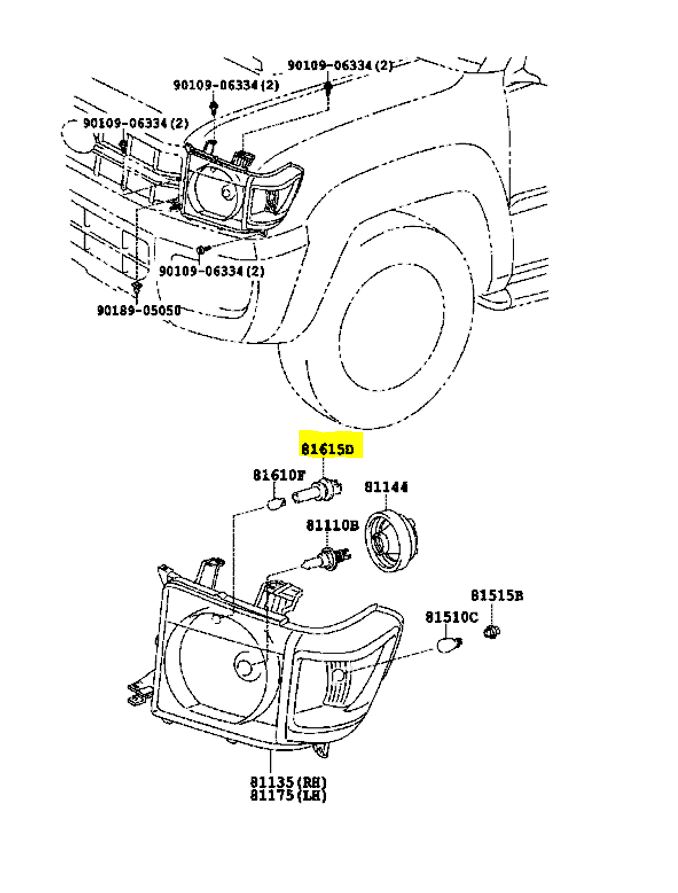 90109-06334(2)
90109-06334(2)
90109-06334(2)
90109-06334(2)
90189-05050
81615D
81610F
81144
81110B
81515B
81510C
81135(RH)
81175(LH)